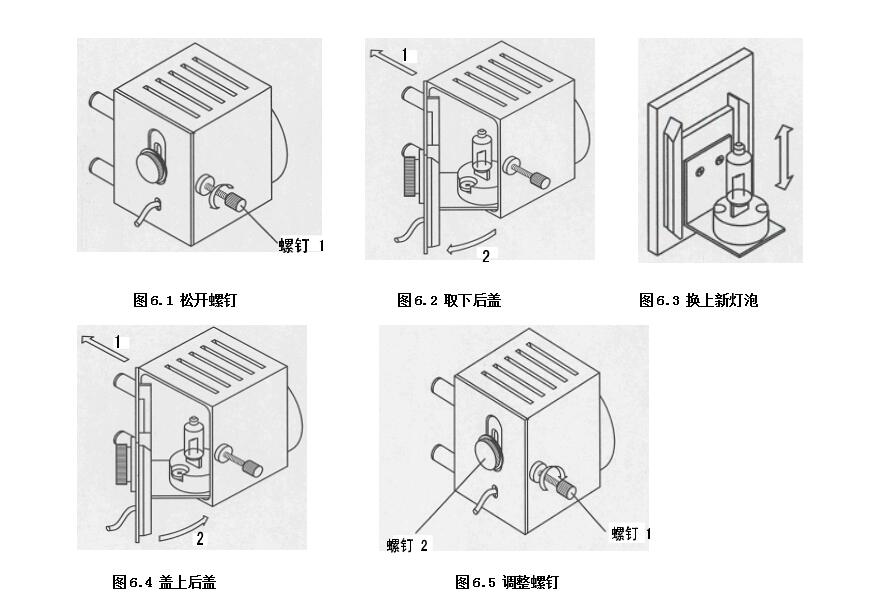 螺钉 1

图6.1 松开螺钉

1
2

图6.2 取下后盖

图6.3 换上新灯泡

1
2

图6.4 盖上后盖

螺钉 2
螺钉 1

图6.5 调整螺钉